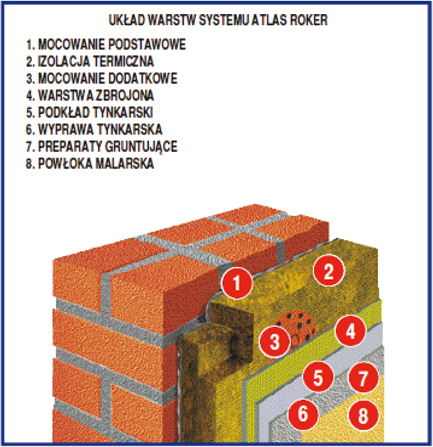 UKŁAD WARSTW SYSTEMU ATLAS ROKER

1. MOCOWANIE PODSTAWOWE
2. IZOLACJA TERMICZNA
3. MOCOWANIE DODATKOWE
4. WARSTWA ZBROJONA
5. PODKŁAD TYNKARSKI
6. WYPRAWA TYNKARSKA
7. PREPARATY GRUNTUJĄCE
8. POWŁOKA MALARSKA

1
2
3
4
5
7
6
8